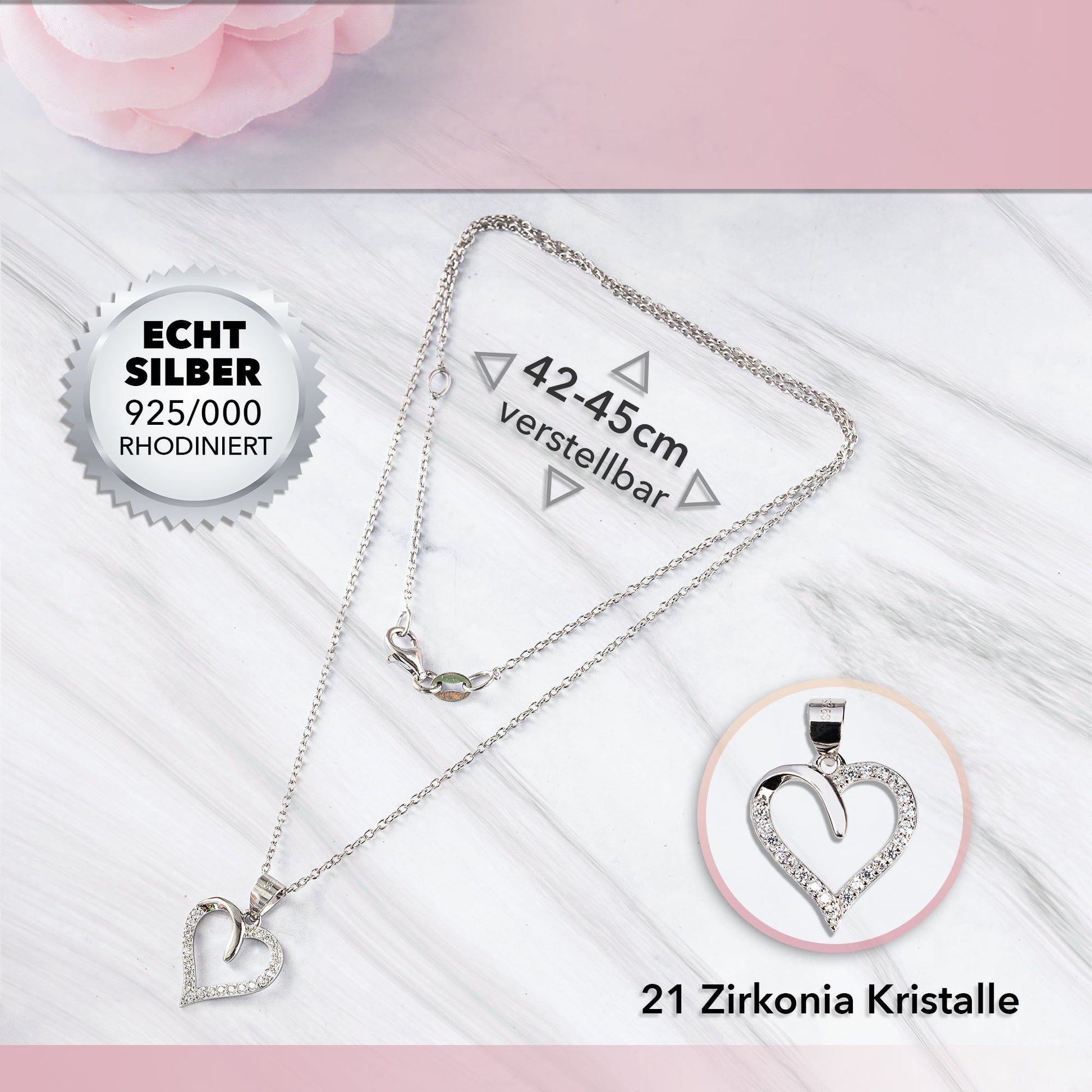 ECHT SILBER
925/000
RHODINIERT

42-45cm
verstellbar

21 Zirkonia Kristalle